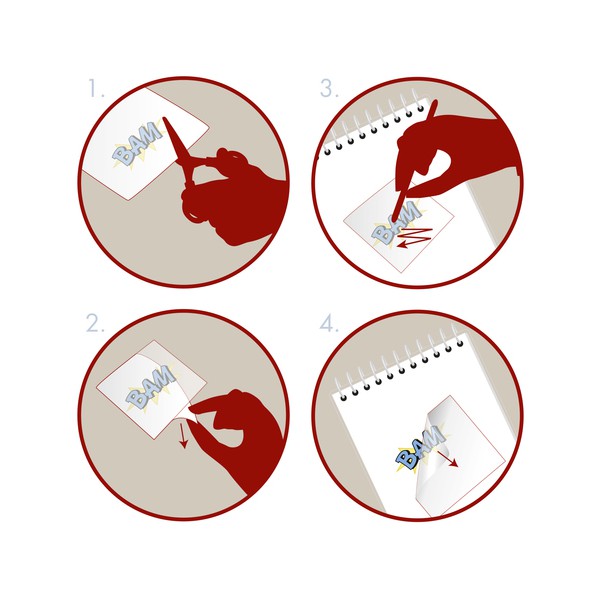 1.

BAM

3.

BAM

2.

BAM

4.

BAM